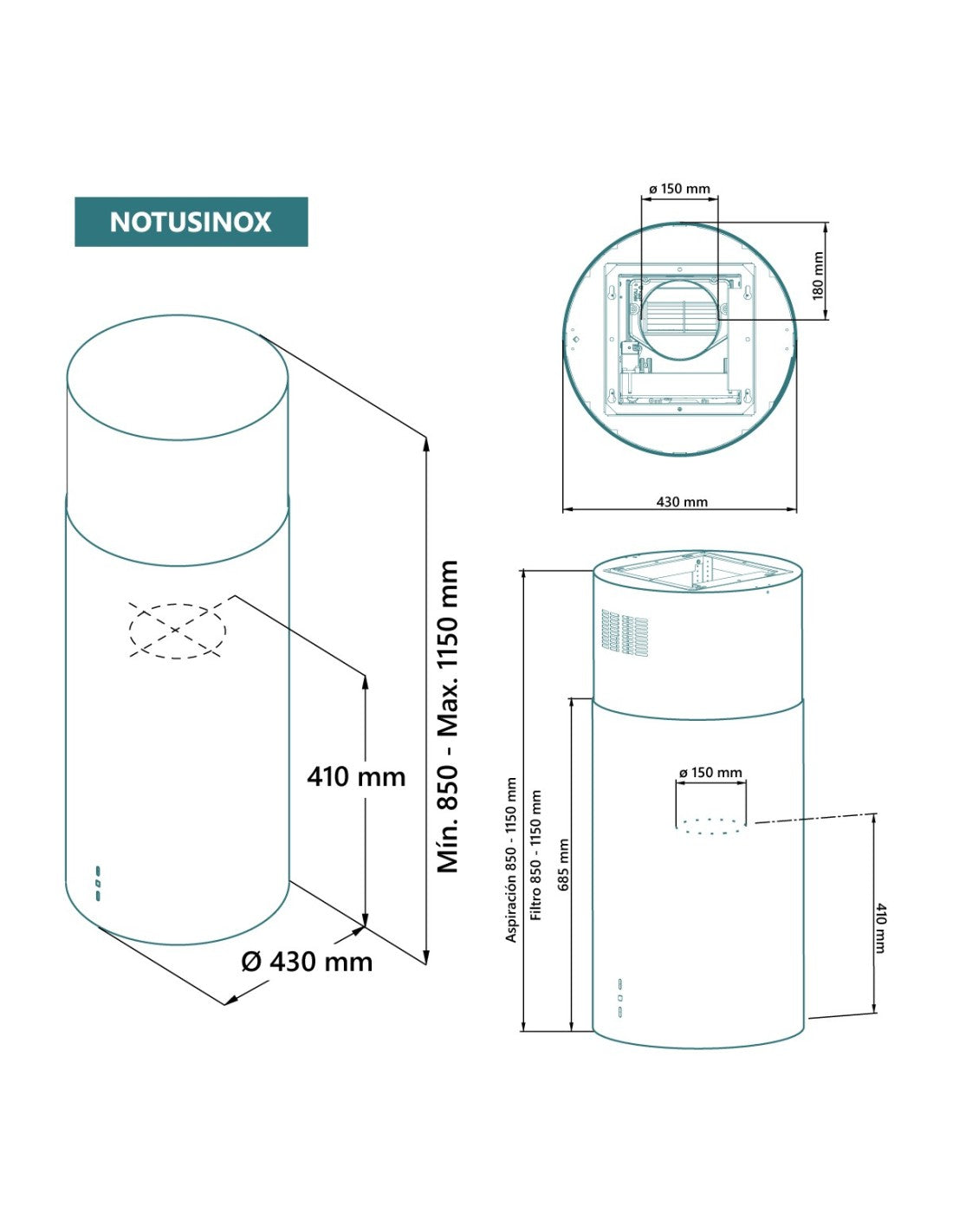 NOTUSINOX

410 mm

Mín. 850 - Max. 1150 mm

Ø 430 mm

ø 150 mm

180 mm

430 mm

Aspiración 850 - 1150 mm

Filtro 850 - 1150 mm

685 mm

ø 150 mm

410 mm