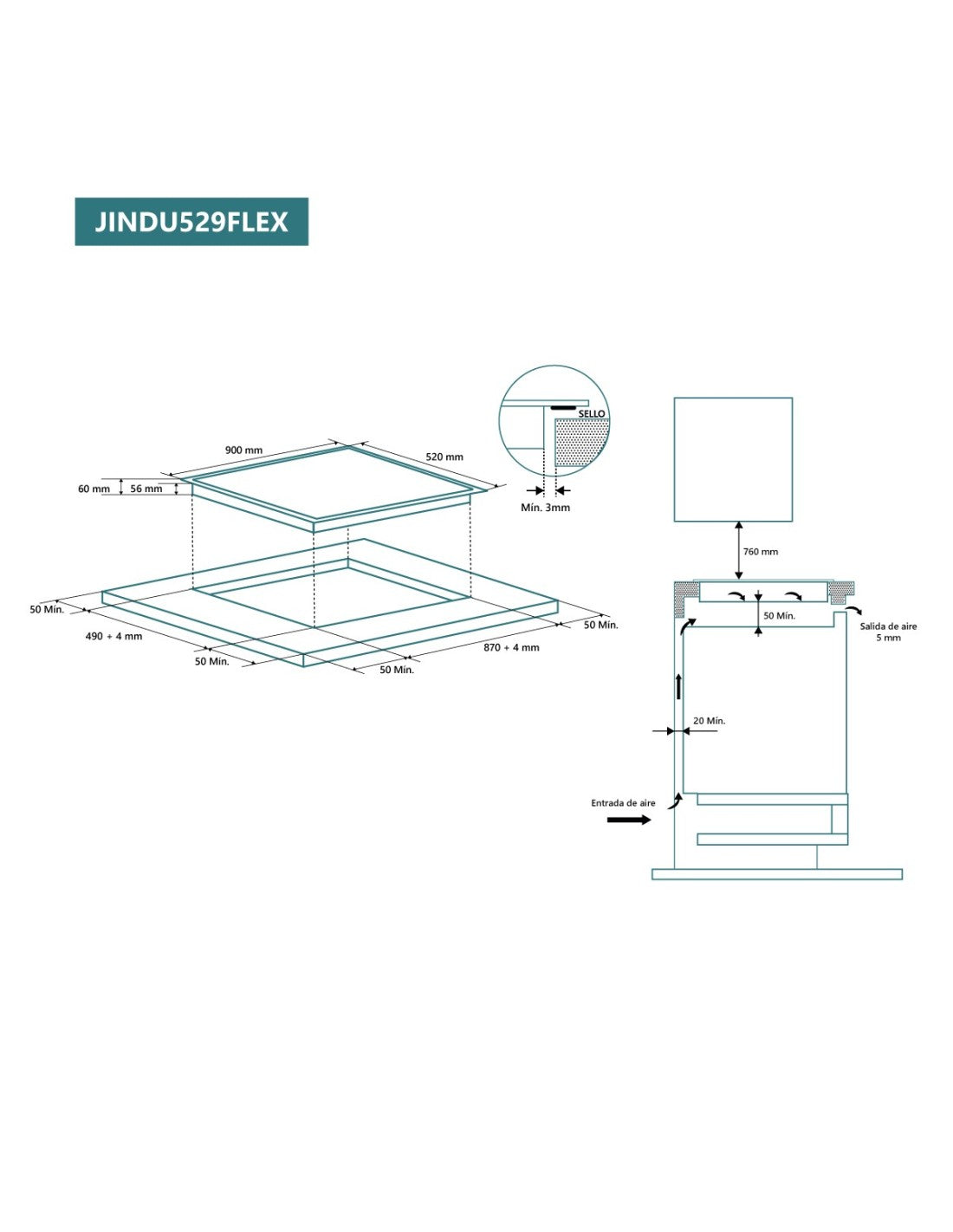 JINDU529FLEX

900 mm

520 mm

60 mm

56 mm

SELLO

Mín. 3mm

50 Mín.

490 + 4 mm

50 Mín.

50 Mín.

870 + 4 mm

50 Mín.

760 mm

50 Mín.

Salida de aire 5 mm

20 Mín.

Entrada de aire