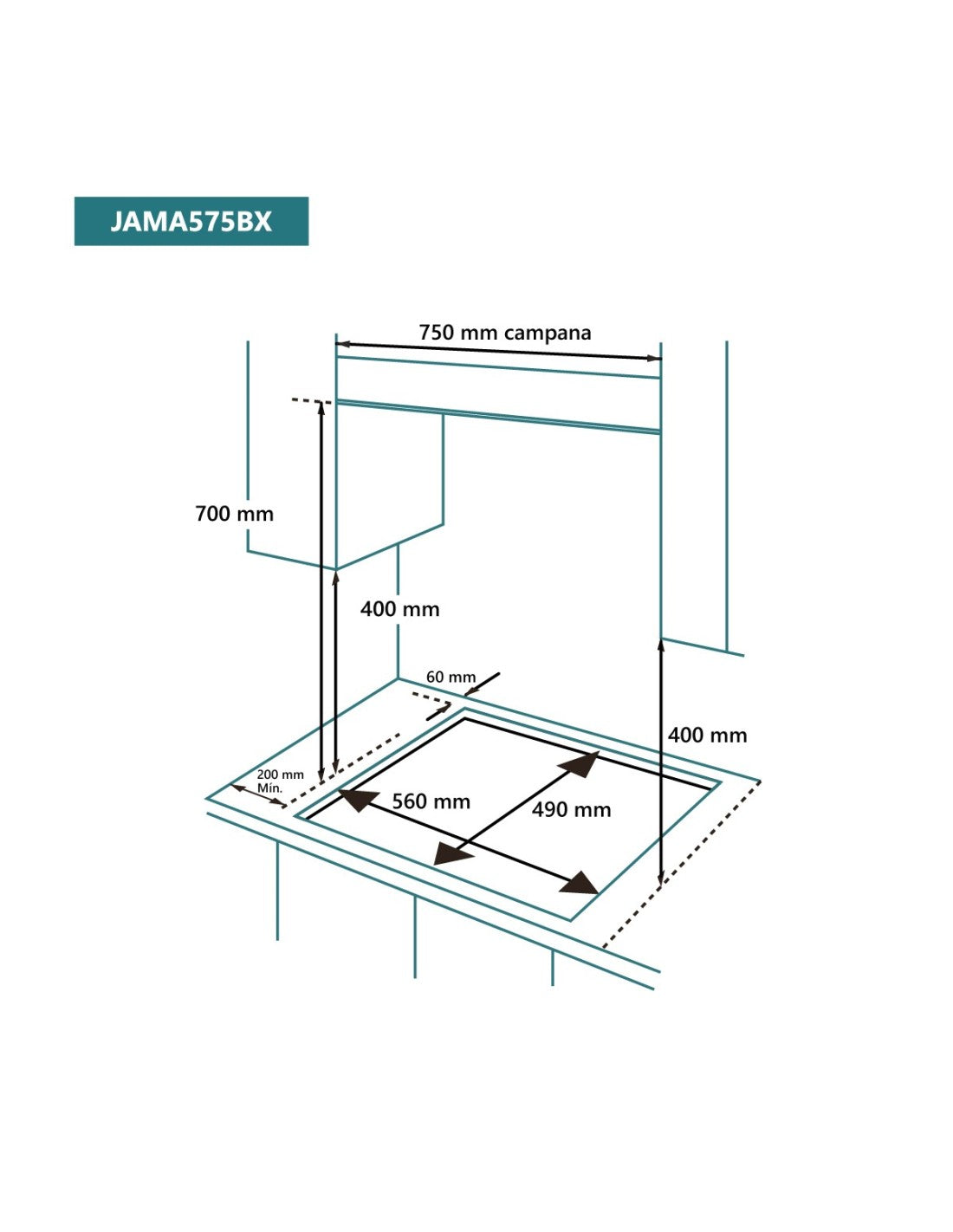 JAMA575BX

750 mm campana

700 mm

400 mm

60 mm

400 mm

200 mm Mín.

560 mm

490 mm