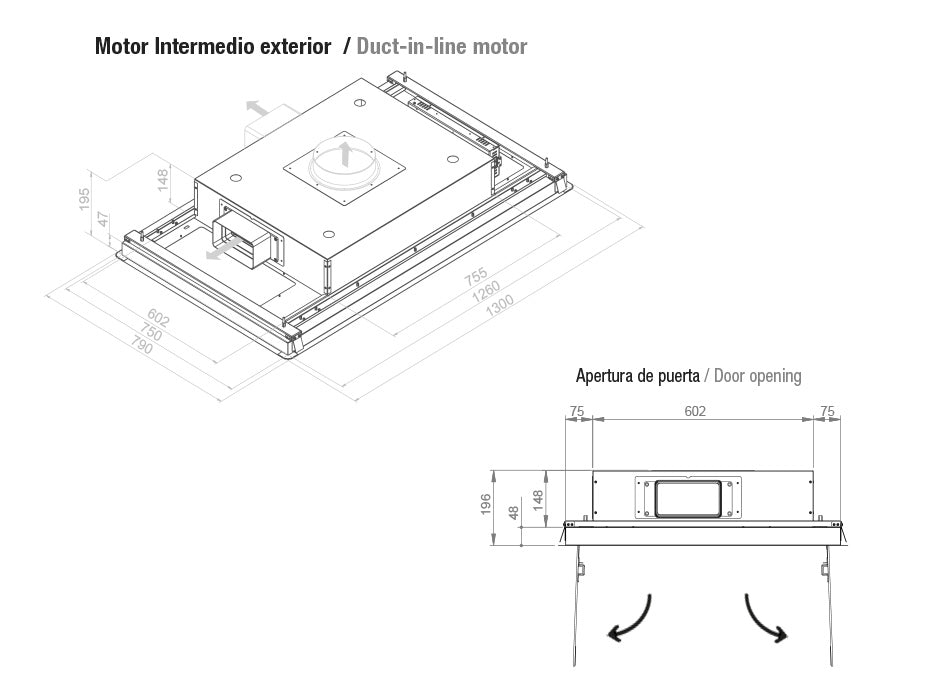 Motor Intermedio exterior / Duct-in-line motor

195
47
148
602
750
790
755
1260
1300

Apertura de puerta / Door opening

75
602
75
196
48
148